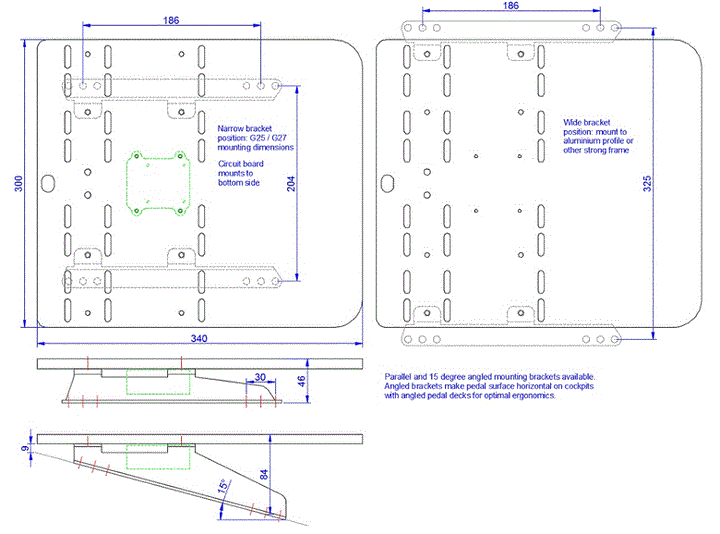 186

300

Narrow bracket position: G25 / G27 mounting dimensions

Circuit board mounts to bottom side

204

340

186

Wide bracket position: mount to aluminium profile or other strong frame

325

30

46

Parallel and 15 degree angled mounting brackets available. Angled brackets make pedal surface horizontal on cockpits with angled pedal decks for optimal ergonomics.

9

84

15°